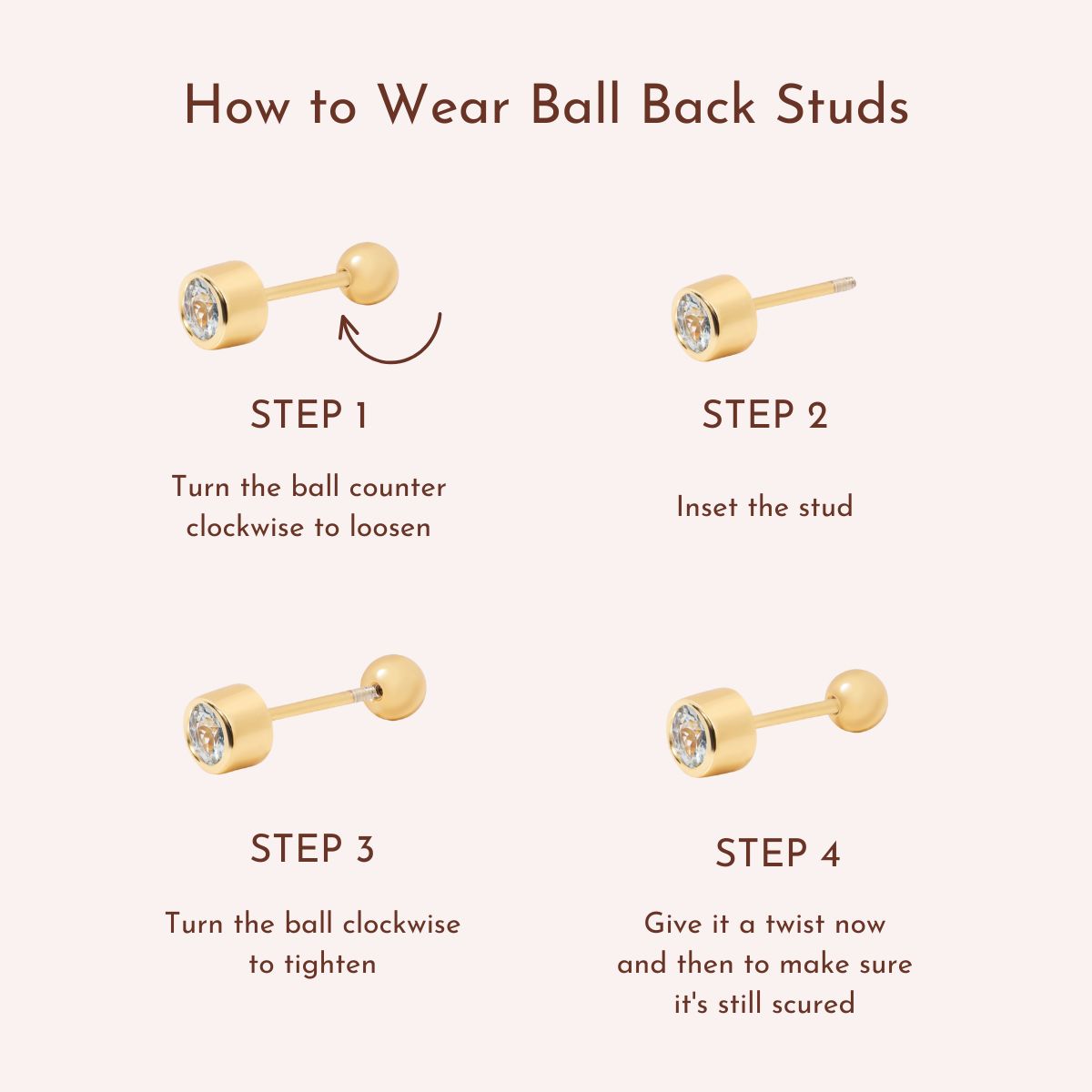 How to Wear Ball Back Studs

STEP 1

Turn the ball counter clockwise to loosen

STEP 2

Inset the stud

STEP 3

Turn the ball clockwise to tighten

STEP 4

Give it a twist now and then to make sure it's still scured